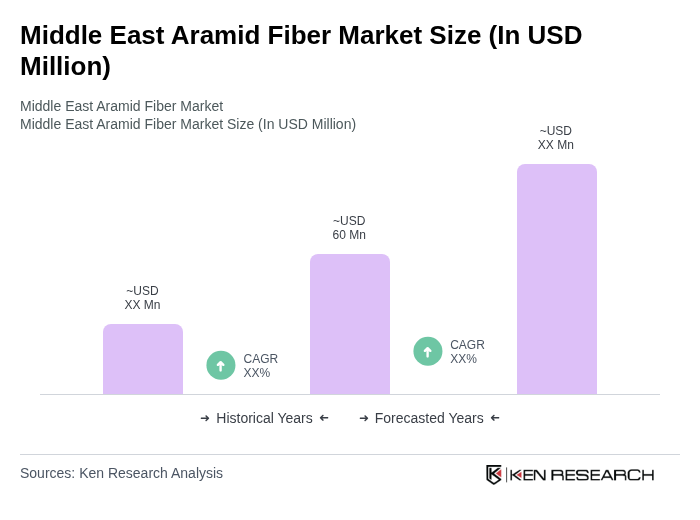 Middle East Aramid Fiber Market Size (In USD Million)

Middle East Aramid Fiber Market
Middle East Aramid Fiber Market Size (In USD Million)

~USD
XX Mn

CAGR
XX%

~USD
60 Mn

CAGR
XX%

~USD
XX Mn

→ Historical Years ←

→ Forecasted Years ←

Sources: Ken Research Analysis

KEN RESEARCH